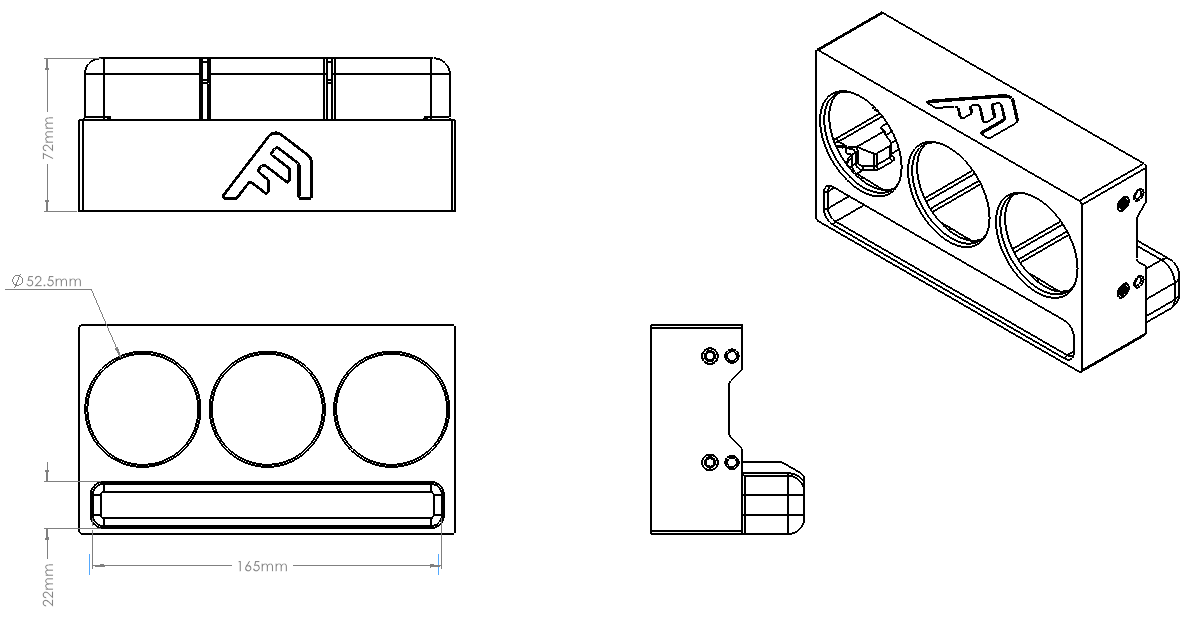 72mm

$\varnothing$ 52.5mm

165mm

22mm